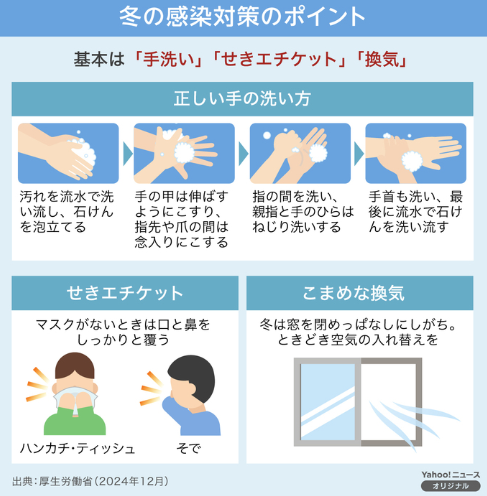 冬の感染対策のポイント

基本は「手洗い」「せきエチケット」「換気」

正しい手の洗い方

汚れを流水で洗い流し、石けんを泡立てる

手の甲は伸ばすようにこすり、指先や爪の間は念入りにこする

指の間を洗い、親指と手のひらはねじり洗いする

手首も洗い、最後に流水で石けんを洗い流す

せきエチケット

マスクがないときは口と鼻をしっかりと覆う

ハンカチ・ティッシュ

そで

こまめな換気

冬は窓を閉めっぱなしにしがち。ときどき空気の入れ替えを

出典：厚生労働省（2024年12月）

Yahoo!ニュース
オリジナル