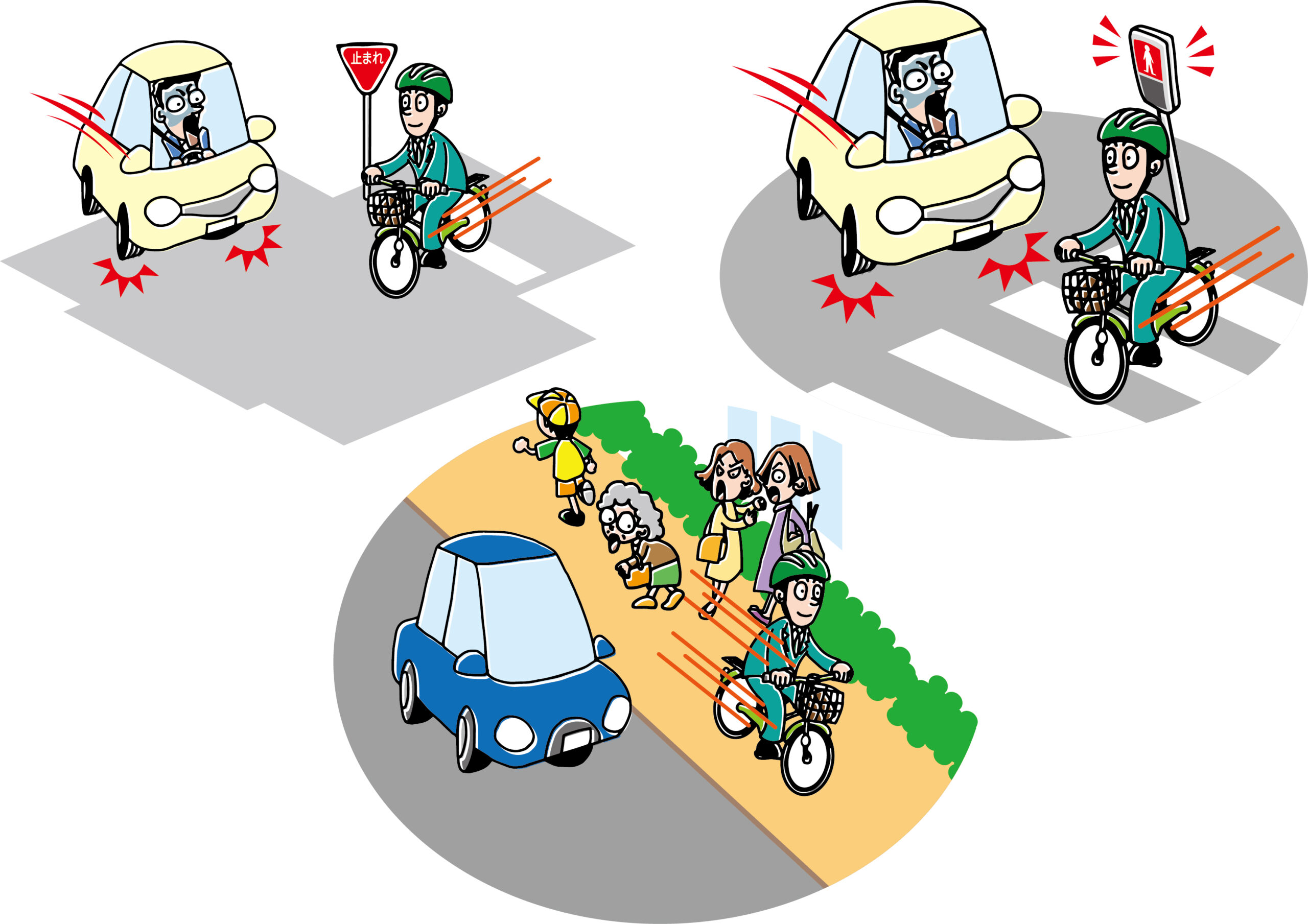 止まれ